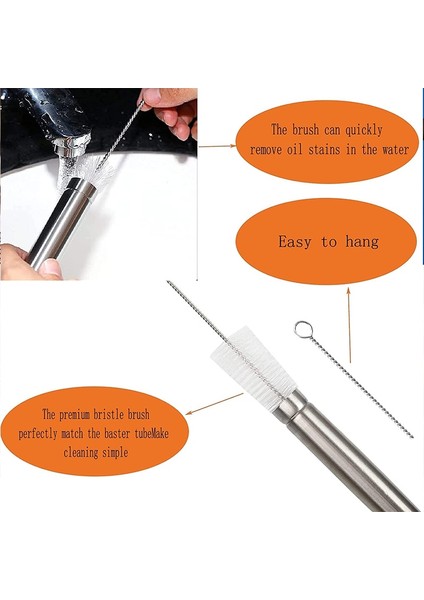 The brush can quickly remove oil stains in the water

Easy to hang

The premium bristle brush perfectly match the baster tubeMake cleaning simple