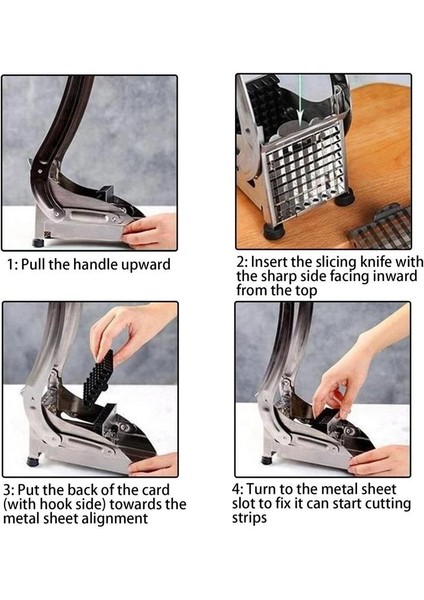 1: Pull the handle upward

2: Insert the slicing knife with the sharp side facing inward from the top

3: Put the back of the card (with hook side) towards the metal sheet alignment

4: Turn to the metal sheet slot to fix it can start cutting strips