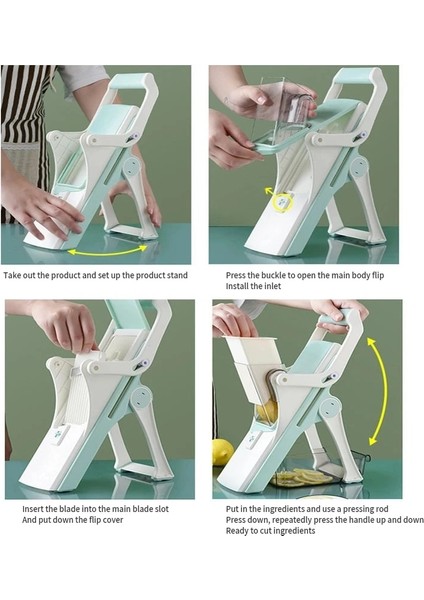 Take out the product and set up the product stand

Press the buckle to open the main body flip
Install the inlet

Insert the blade into the main blade slot
And put down the flip cover

Put in the ingredients and use a pressing rod
Press down, repeatedly press the handle up and down
Ready to cut ingredients