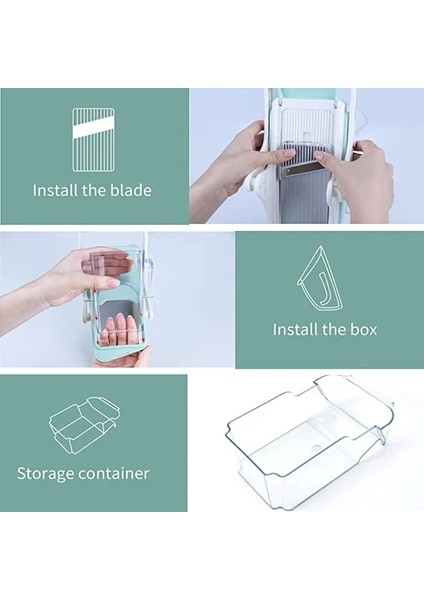 Install the blade

Install the box

Storage container