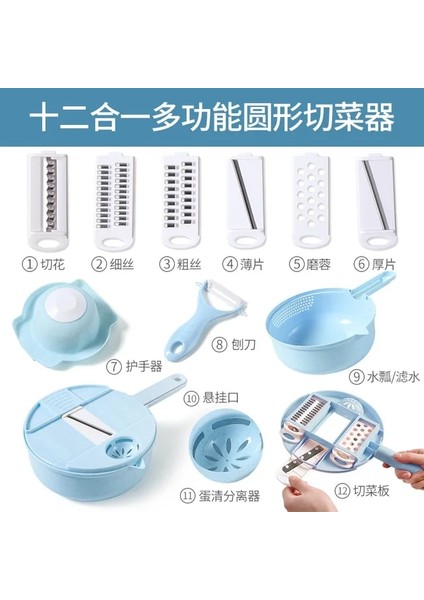 十二合一多功能圆形切菜器

① 切花 ② 细丝 ③ 粗丝 ④ 薄片 ⑤ 磨蓉 ⑥ 厚片

⑦ 护手器

⑧ 刨刀

⑨ 水瓢/滤水

⑩ 悬挂口

⑪ 蛋清分离器

⑫ 切菜板