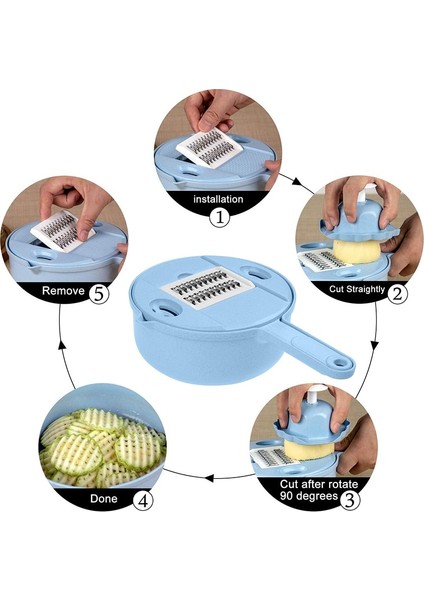 installation 1

Cut Straightly 2

Cut after rotate 90 degrees 3

Done 4

Remove 5