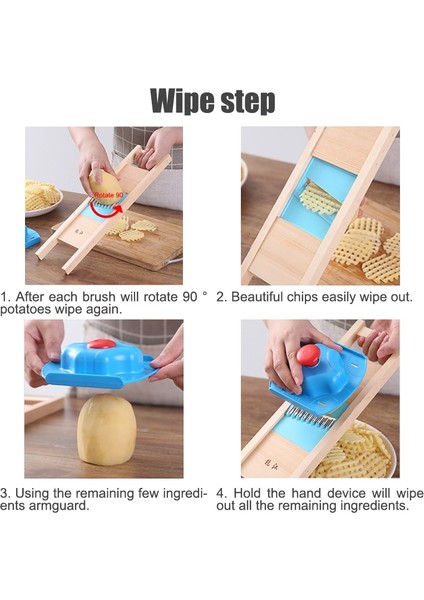 Wipe step

Rotate 90

1. After each brush will rotate 90 ° potatoes wipe again.

2. Beautiful chips easily wipe out.

3. Using the remaining few ingredients armguard.

4. Hold the hand device will wipe out all the remaining ingredients.