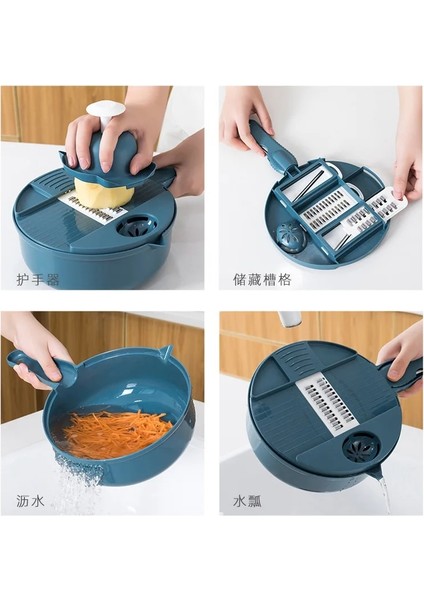 护手器

储藏槽格

沥水

水瓢