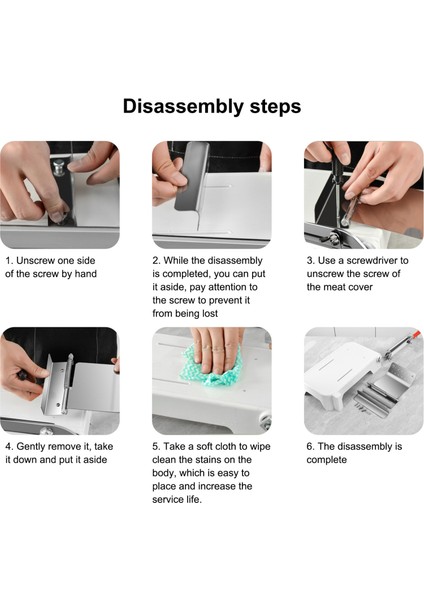 Disassembly steps

1. Unscrew one side of the screw by hand

2. While the disassembly is completed, you can put it aside, pay attention to the screw to prevent it from being lost

3. Use a screwdriver to unscrew the screw of the meat cover

4. Gently remove it, take it down and put it aside

5. Take a soft cloth to wipe clean the stains on the body, which is easy to place and increase the service life.

6. The disassembly is complete