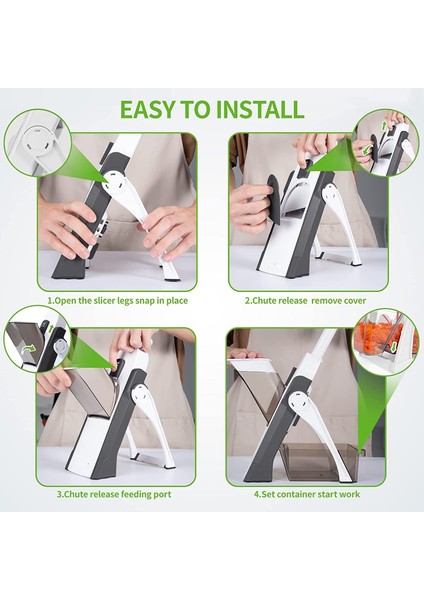 EASY TO INSTALL

1.Open the slicer legs snap in place

2.Chute release remove cover

3.Chute release feeding port

4.Set container start work