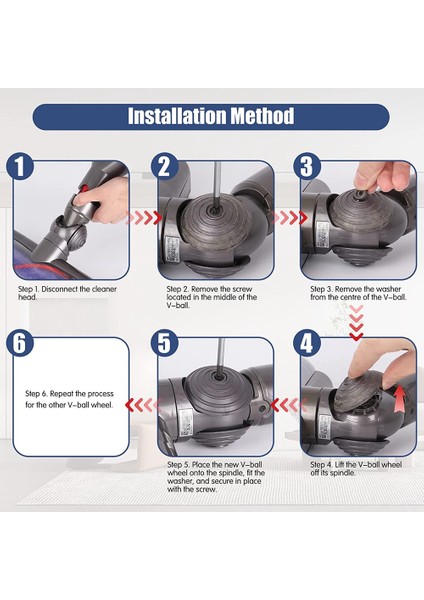 Installation Method

1

Step 1. Disconnect the cleaner head.

2

Step 2. Remove the screw located in the middle of the V-ball.

3

Step 3. Remove the washer from the centre of the V-ball.

4

Step 4. Lift the V-ball wheel off its spindle.

5

Step 5. Place the new V-ball wheel onto the spindle, fit the washer, and secure in place with the screw.

6

Step 6. Repeat the process for the other V-ball wheel.