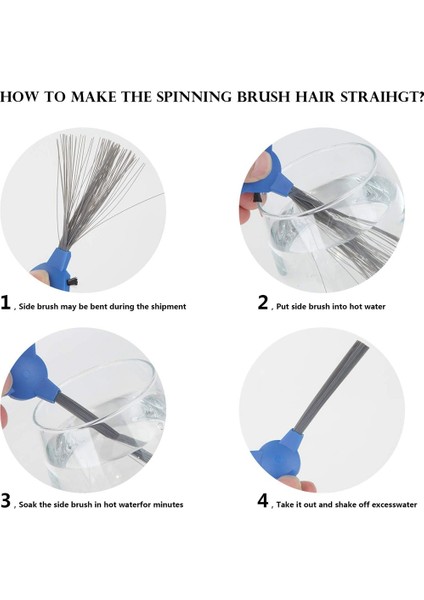 HOW TO MAKE THE SPINNING BRUSH HAIR STRAIHGT?

1 , Side brush may be bent during the shipment

2 , Put side brush into hot water

3 , Soak the side brush in hot waterfor minutes

4 , Take it out and shake off excesswater