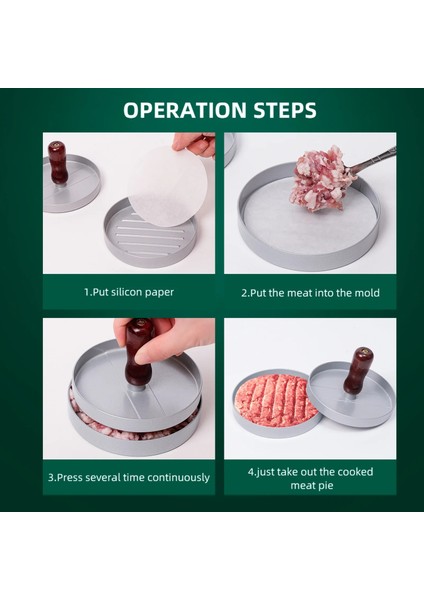 OPERATION STEPS

1.Put silicon paper

2.Put the meat into the mold

3.Press several time continuously

4.just take out the cooked meat pie