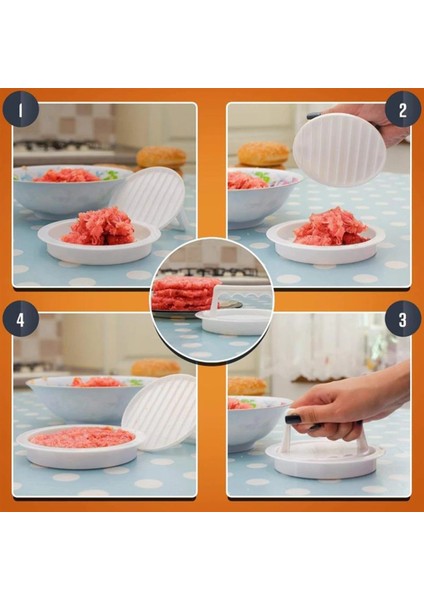 1
2
4
3