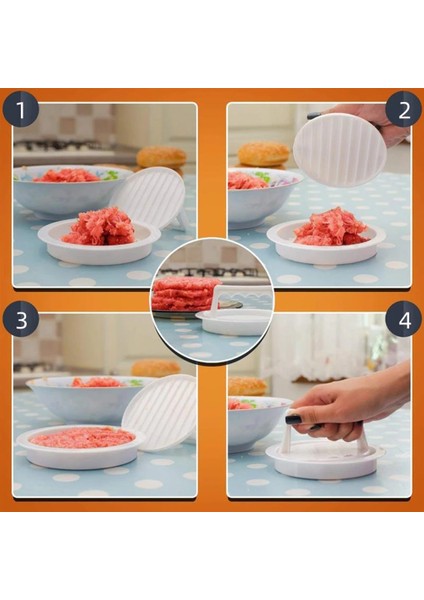 1

2

3

4