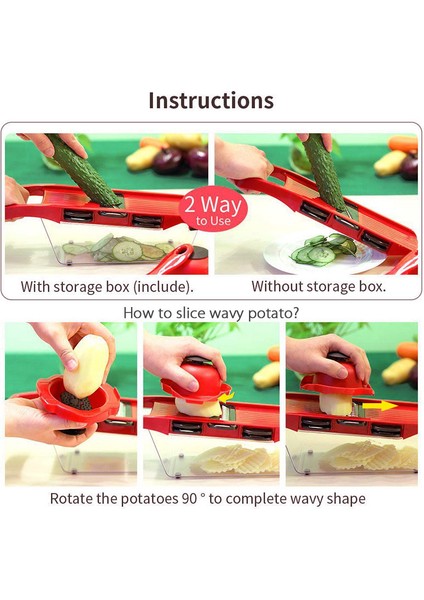 Instructions

2 Way
to Use

With storage box (include).

Without storage box.

How to slice wavy potato?

Rotate the potatoes 90 ° to complete wavy shape