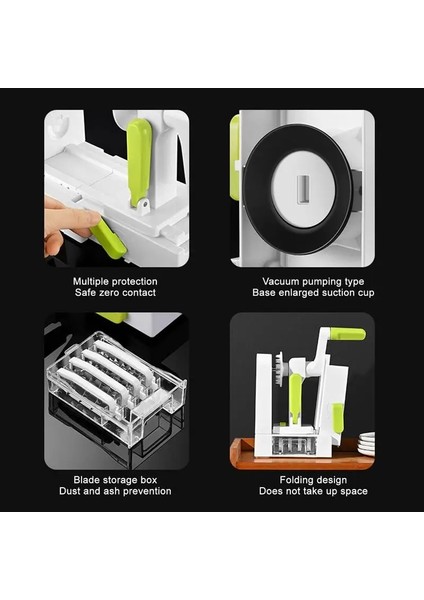 Multiple protection
Safe zero contact

Vacuum pumping type
Base enlarged suction cup

Blade storage box
Dust and ash prevention

Folding design
Does not take up space