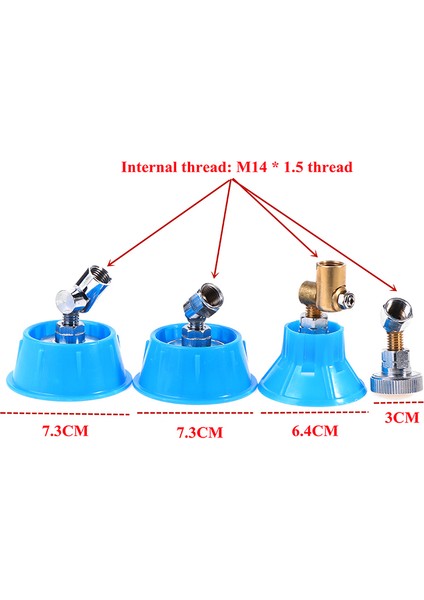 Internal thread: M14 * 1.5 thread

7.3CM

7.3CM

6.4CM

3CM