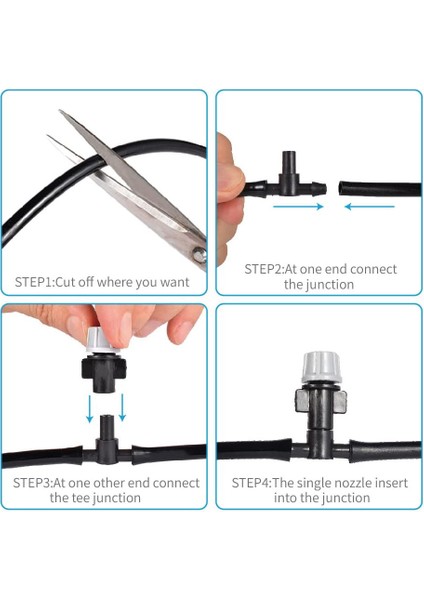 STEP1:Cut off where you want

STEP2:At one end connect the junction

STEP3:At one other end connect the tee junction

STEP4:The single nozzle insert into the junction