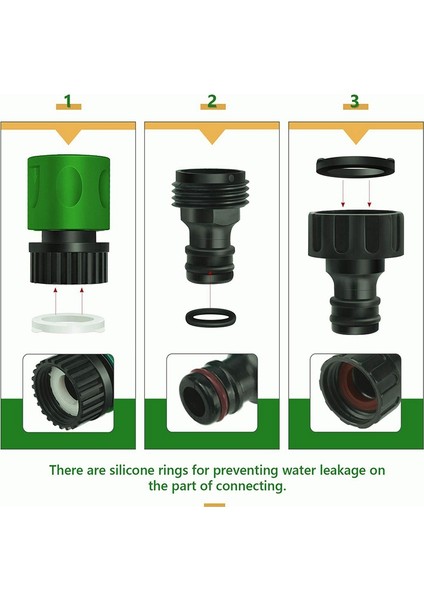 1

2

3

There are silicone rings for preventing water leakage on the part of connecting.