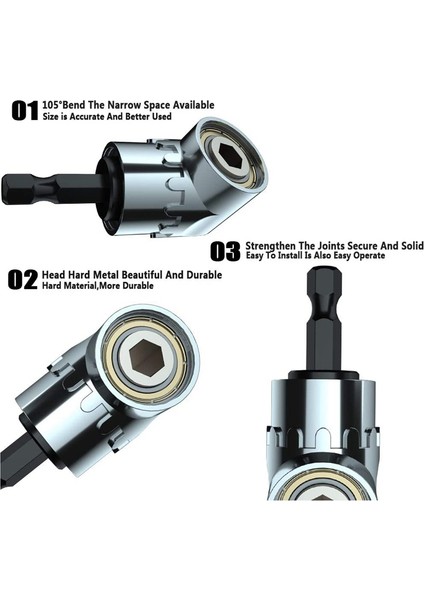 01 105°Bend The Narrow Space Available
Size is Accurate And Better Used

03 Strengthen The Joints Secure And Solid
Easy To Install Is Also Easy Operate

02 Head Hard Metal Beautiful And Durable
Hard Material,More Durable