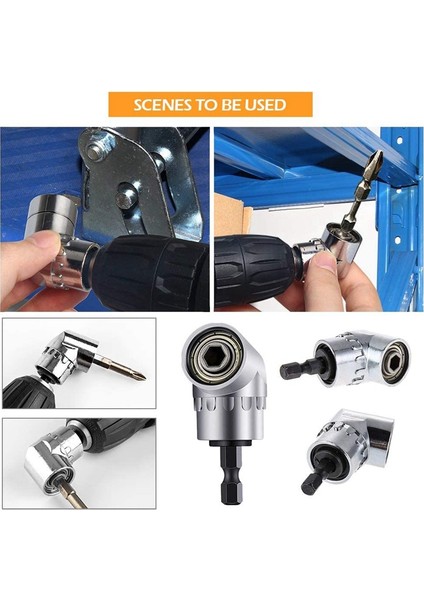 SCENES TO BE USED