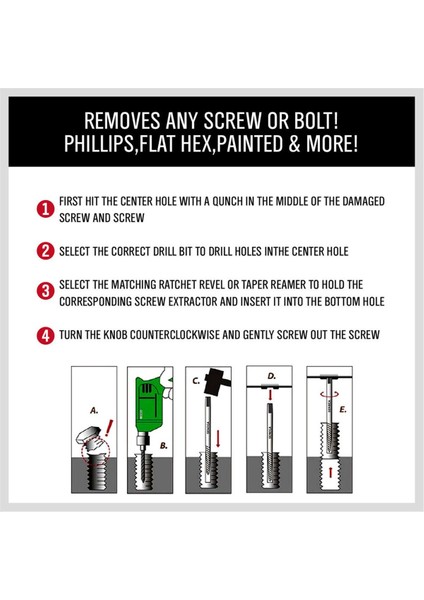 REMOVES ANY SCREW OR BOLT!
PHILLIPS,FLAT HEX,PAINTED & MORE!

1 FIRST HIT THE CENTER HOLE WITH A QUNCH IN THE MIDDLE OF THE DAMAGED SCREW AND SCREW

2 SELECT THE CORRECT DRILL BIT TO DRILL HOLES INTHE CENTER HOLE

3 SELECT THE MATCHING RATCHET REVEL OR TAPER REAMER TO HOLD THE CORRESPONDING SCREW EXTRACTOR AND INSERT IT INTO THE BOTTOM HOLE

4 TURN THE KNOB COUNTERCLOCKWISE AND GENTLY SCREW OUT THE SCREW

A.

B.

C.

D.

E.