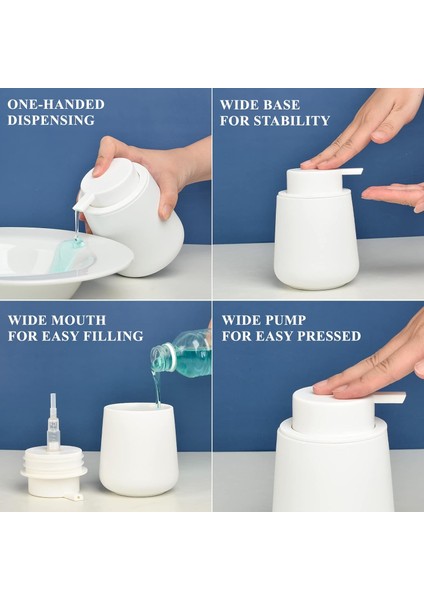 ONE-HANDED DISPENSING

WIDE BASE FOR STABILITY

WIDE MOUTH FOR EASY FILLING

WIDE PUMP FOR EASY PRESSED