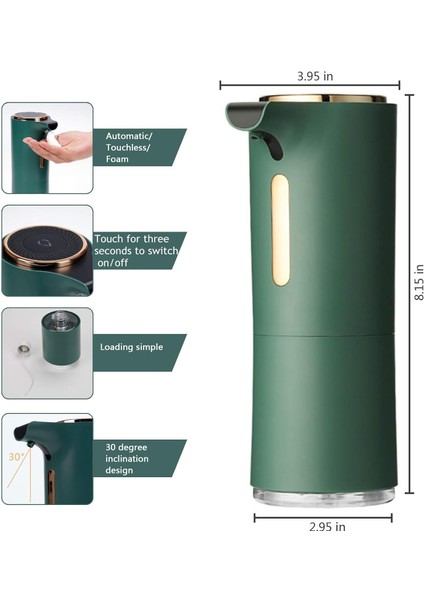 Automatic/
Touchless/
Foam

Touch for three seconds to switch on/off

Loading simple

30°

30 degree inclination design

3.95 in

8.15 in

2.95 in