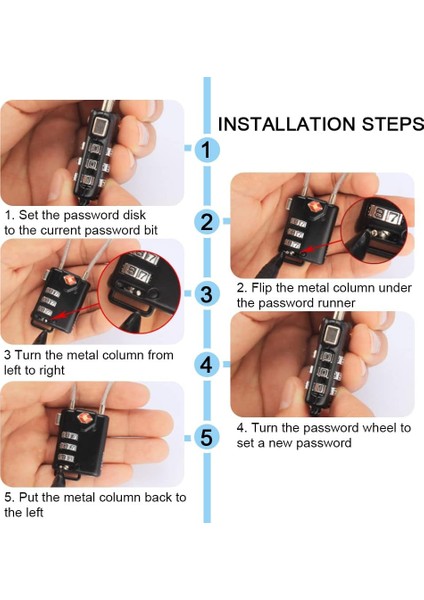 INSTALLATION STEPS

1

1. Set the password disk to the current password bit

2

2. Flip the metal column under the password runner

3

3 Turn the metal column from left to right

4

4. Turn the password wheel to set a new password

5

5. Put the metal column back to the left