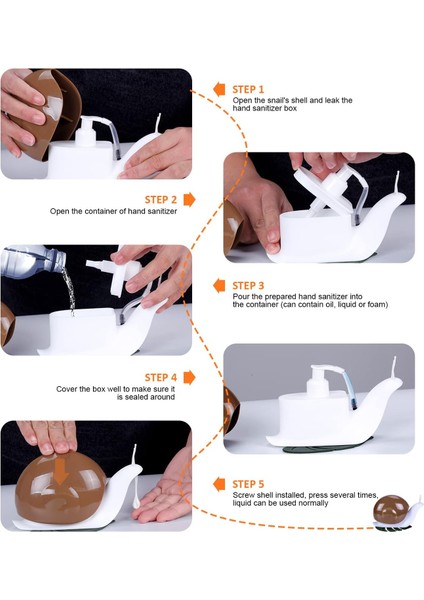 STEP 1
Open the snail's shell and leak the hand sanitizer box

STEP 2
Open the container of hand sanitizer

STEP 3
Pour the prepared hand sanitizer into the container (can contain oil, liquid or foam)

STEP 4
Cover the box well to make sure it is sealed around

STEP 5
Screw shell installed, press several times, liquid can be used normally