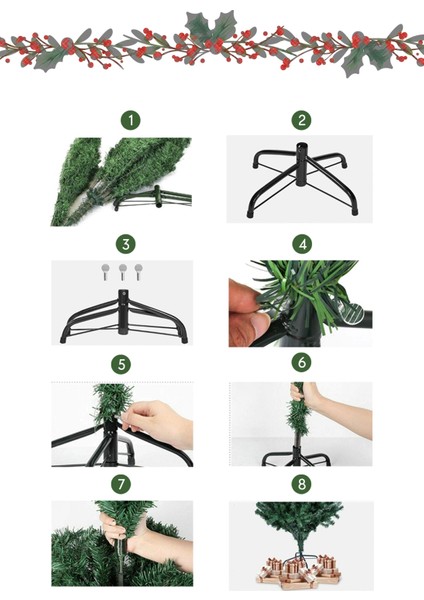 1

2

3

4

5

6

7

8