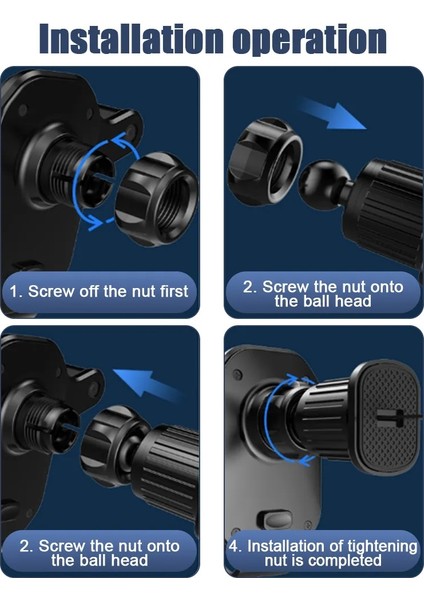 Installation operation

1. Screw off the nut first

2. Screw the nut onto the ball head

2. Screw the nut onto the ball head

4. Installation of tightening nut is completed