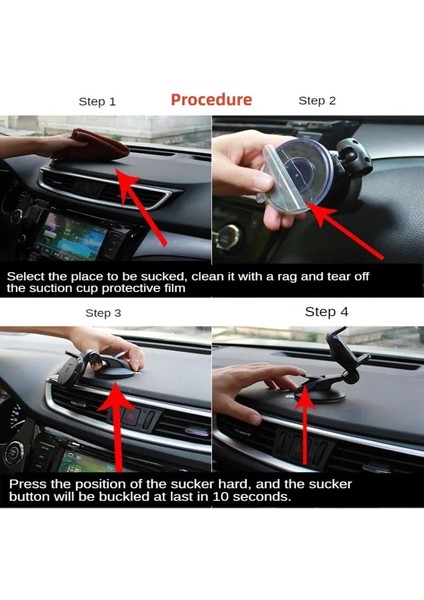 Step 1

Procedure

Step 2

Select the place to be sucked, clean it with a rag and tear off the suction cup protective film

Step 3

Step 4

Press the position of the sucker hard, and the sucker button will be buckled at last in 10 seconds.