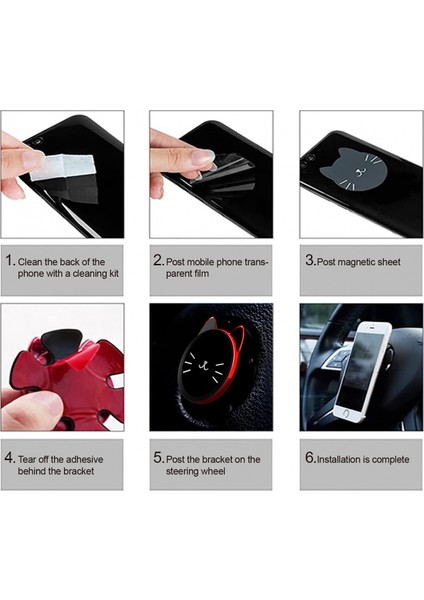 1. Clean the back of the phone with a cleaning kit

2. Post mobile phone transparent film

3. Post magnetic sheet

4. Tear off the adhesive behind the bracket

5. Post the bracket on the steering wheel

6. Installation is complete