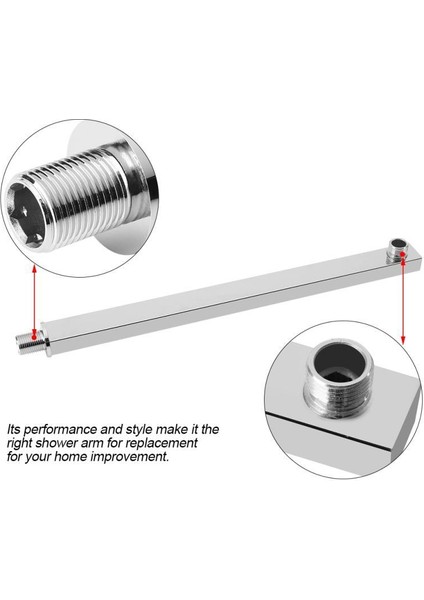 Its performance and style make it the right shower arm for replacement for your home improvement.