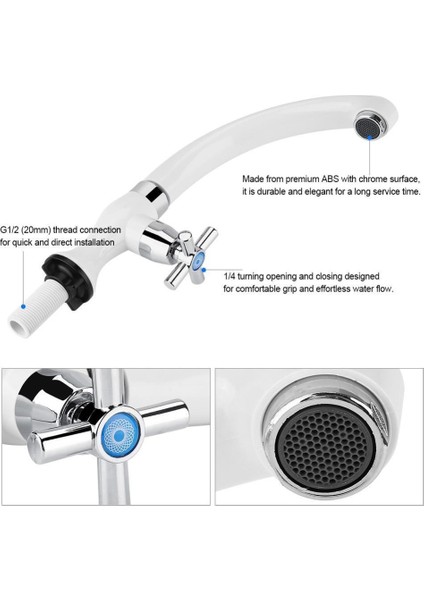 Made from premium ABS with chrome surface, it is durable and elegant for a long service time.

G1/2 (20mm) thread connection for quick and direct installation

1/4 turning opening and closing designed for comfortable grip and effortless water flow.