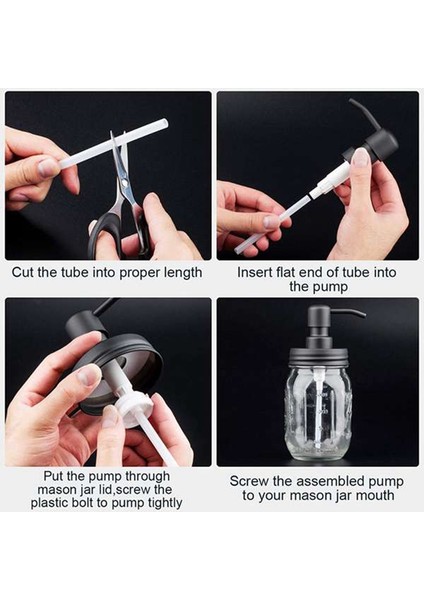 Cut the tube into proper length

Insert flat end of tube into the pump

Put the pump through mason jar lid,screw the plastic bolt to pump tightly

Screw the assembled pump to your mason jar mouth