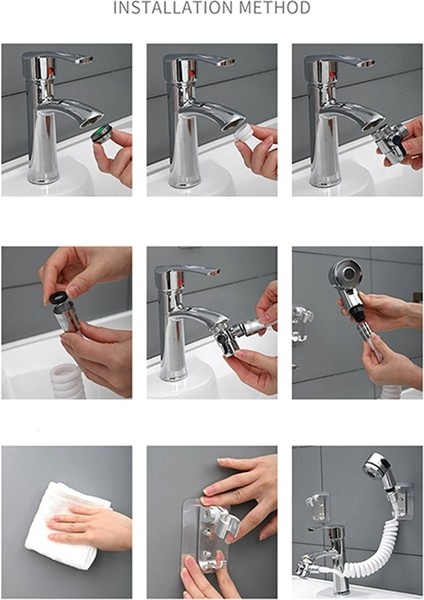 INSTALLATION METHOD