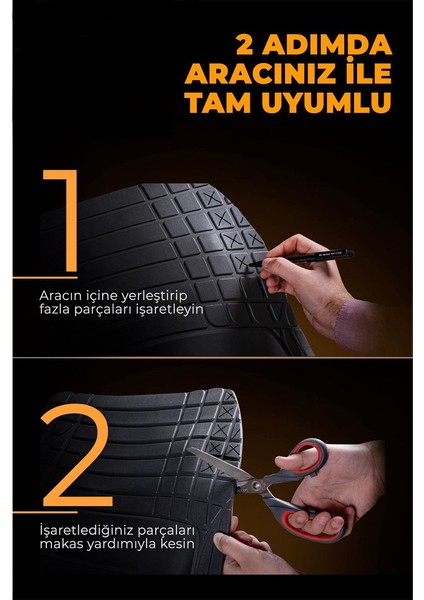 2 ADIMDA ARACINIZ İLE TAM UYUMLU

1

Aracın içine yerleştirip fazla parçaları işaretleyin

2

İşaretlediğiniz parçaları makas yardımıyla kesin