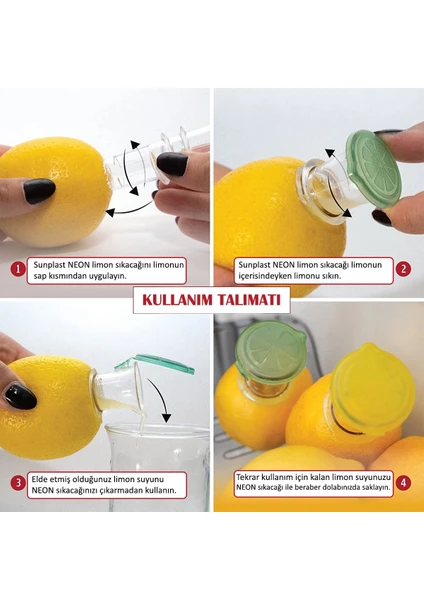 1 Sunplast NEON limon sıkacağını limonun sap kısmından uygulayın.

Sunplast NEON limon sıkacağı limonun içerisindeyken limonu sıkın. 2

KULLANIM TALIMATI

3 Elde etmiş olduğunuz limon suyunu NEON sıkacağınızı çıkarmadan kullanın.

Tekrar kullanım için kalan limon suyunuzu NEON sıkacağı ile beraber dolabınızda saklayın. 4