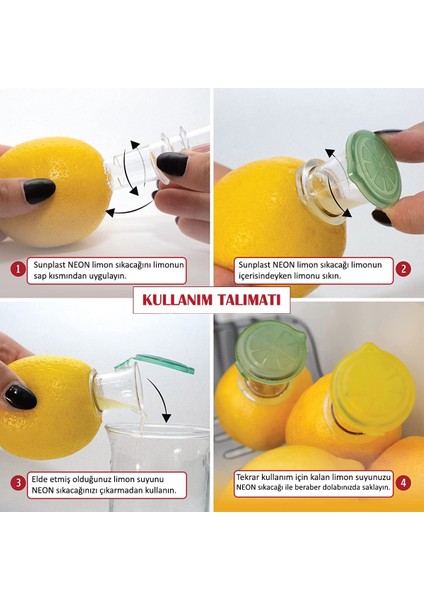 1
Sunplast NEON limon sıkacağını limonun sap kısmından uygulayın.

Sunplast NEON limon sıkacağı limonun içerisindeyken limonu sıkın.
2

KULLANIM TALIMATI

3
Elde etmiş olduğunuz limon suyunu NEON sıkacağınızı çıkarmadan kullanın.

Tekrar kullanım için kalan limon suyunuzu NEON sıkacağı ile beraber dolabınızda saklayın.
4