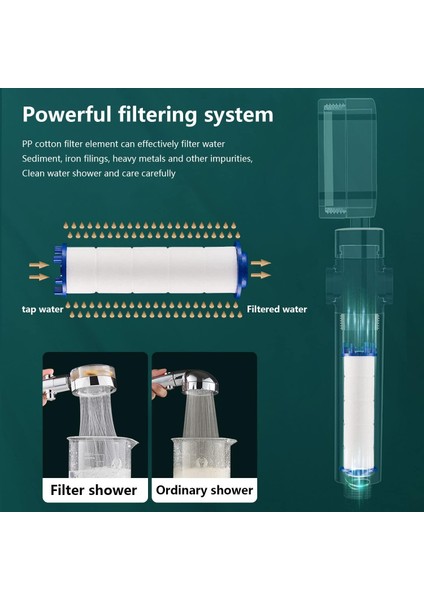 Powerful filtering system

PP cotton filter element can effectively filter water
Sediment, iron filings, heavy metals and other impurities,
Clean water shower and care carefully

tap water

Filtered water

Filter shower

Ordinary shower