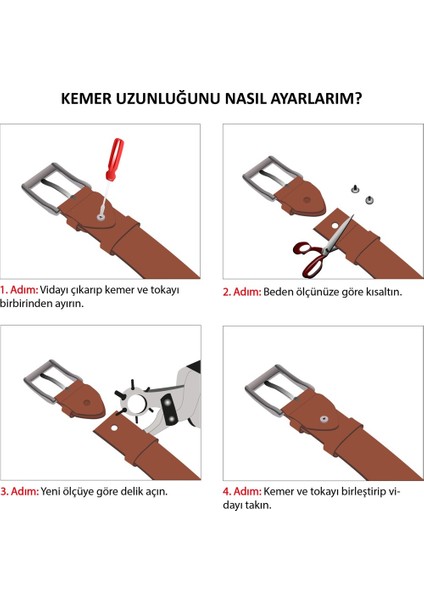 KEMER UZUNLUĞUNU NASIL AYARLARIM?

1. Adım: Vidayı çıkarıp kemer ve tokayı birbirinden ayırın.

2. Adım: Beden ölçünüze göre kısaltın.

3. Adım: Yeni ölçüye göre delik açın.

4. Adım: Kemer ve tokayı birleştirip vidayı takın.