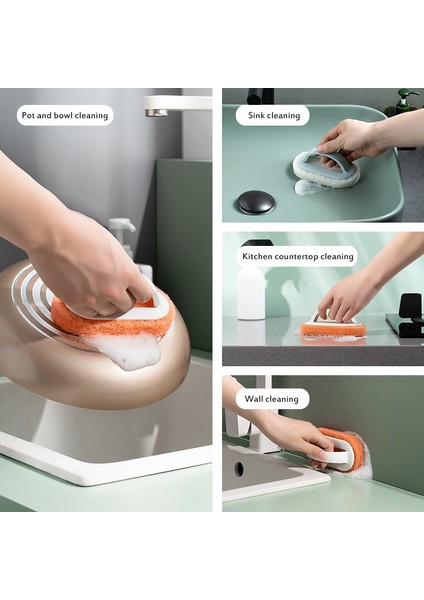 Pot and bowl cleaning

Sink cleaning

Kitchen countertop cleaning

Wall cleaning