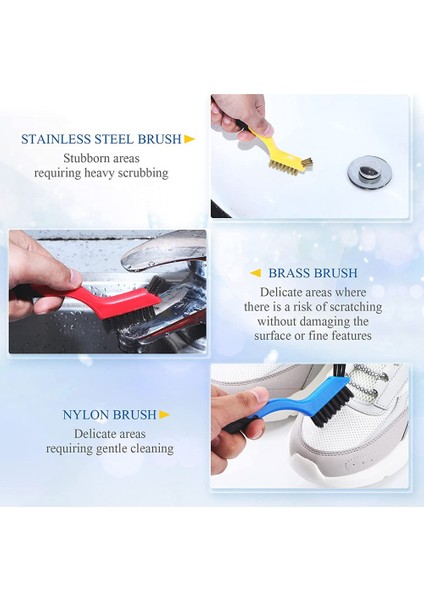 STAINLESS STEEL BRUSH
Stubborn areas requiring heavy scrubbing

BRASS BRUSH
Delicate areas where there is a risk of scratching without damaging the surface or fine features

NYLON BRUSH
Delicate areas requiring gentle cleaning