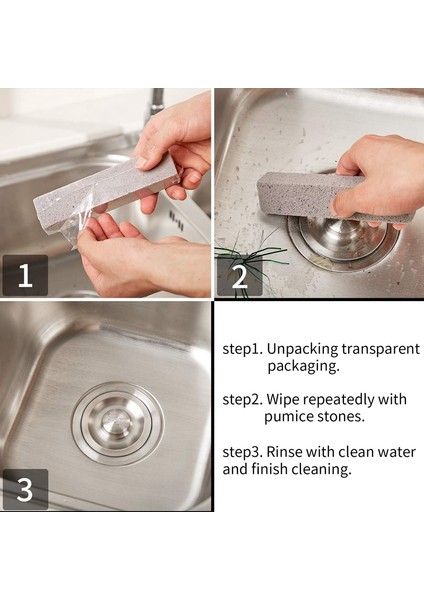 1

2

3

step1. Unpacking transparent packaging.

step2. Wipe repeatedly with pumice stones.

step3. Rinse with clean water and finish cleaning.