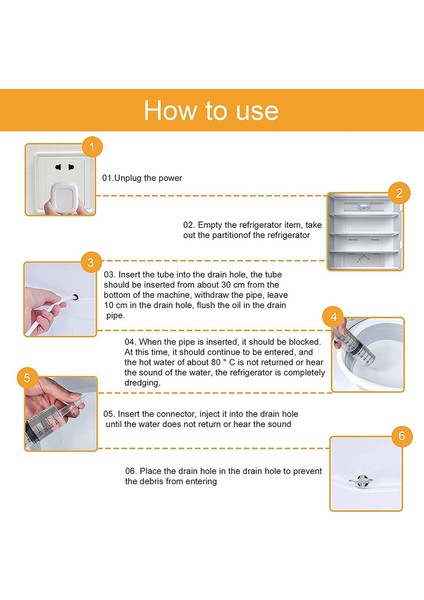 How to use

1

01.Unplug the power

2

02. Empty the refrigerator item, take out the partitionof the refrigerator

3

03. Insert the tube into the drain hole, the tube should be inserted from about 30 cm from the bottom of the machine, withdraw the pipe, leave 10 cm in the drain hole, flush the oil in the drain pipe.

4

04. When the pipe is inserted, it should be blocked. At this time, it should continue to be entered, and the hot water of about 80 ° C is not returned or hear the sound of the water, the refrigerator is completely dredging.

5

05. Insert the connector, inject it into the drain hole until the water does not return or hear the sound

6

06. Place the drain hole in the drain hole to prevent the debris from entering