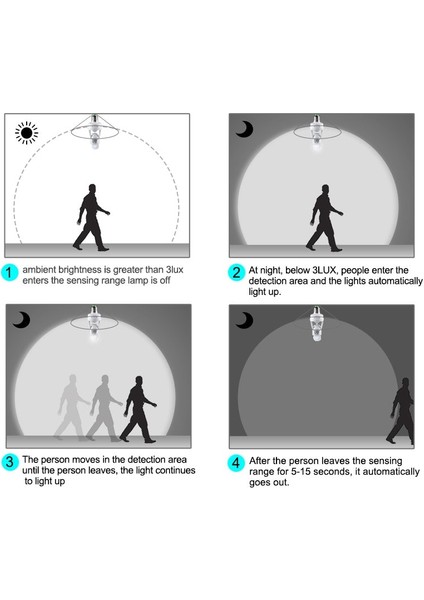 1 ambient brightness is greater than 3lux enters the sensing range lamp is off

2 At night, below 3LUX, people enter the detection area and the lights automatically light up.

3 The person moves in the detection area until the person leaves, the light continues to light up

4 After the person leaves the sensing range for 5-15 seconds, it automatically goes out.