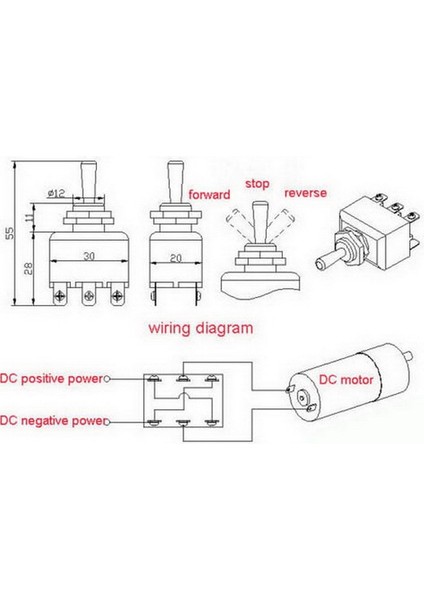 55
ø12
11
28
30
20
forward
stop
reverse
wiring diagram
DC positive power
DC negative power
DC motor