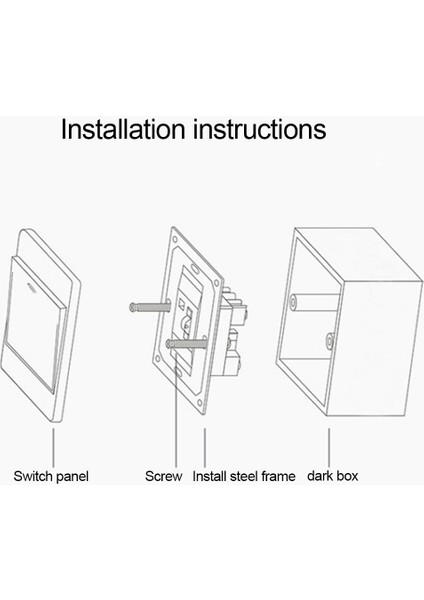 Installation instructions

Switch panel

Screw

Install steel frame

dark box