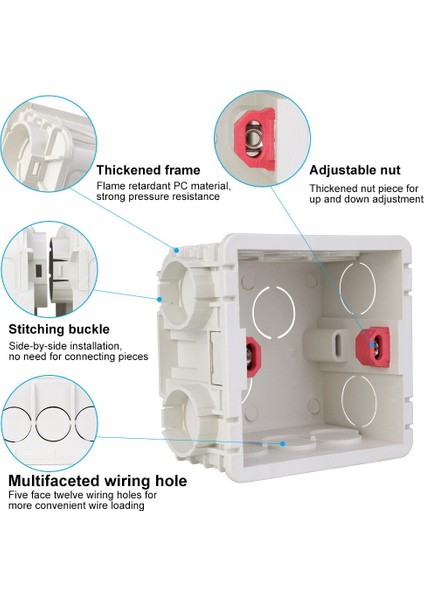 Thickened frame
Flame retardant PC material, strong pressure resistance

Adjustable nut
Thickened nut piece for up and down adjustment

Stitching buckle
Side-by-side installation, no need for connecting pieces

Multifaceted wiring hole
Five face twelve wiring holes for more convenient wire loading