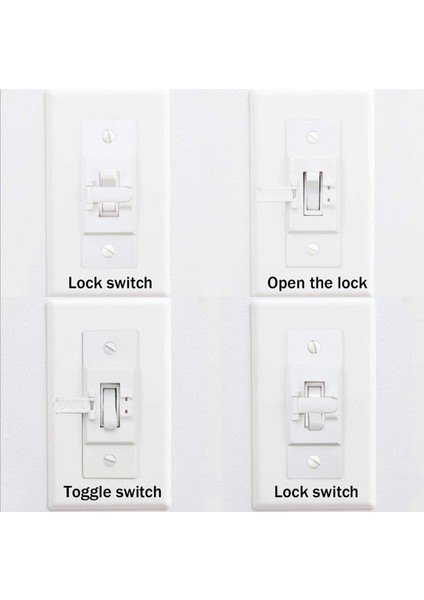 Lock switch

Open the lock

Toggle switch

Lock switch