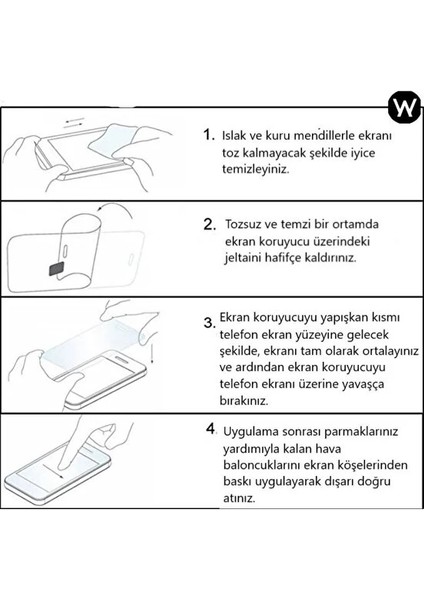 W

1. Islak ve kuru mendillerle ekranı toz kalmayacak şekilde iyice temizleyiniz.

2. Tozsuz ve temzi bir ortamda ekran koruyucu üzerindeki jeltaini hafifçe kaldırınız.

3. Ekran koruyucuyu yapışkan kısmı telefon ekran yüzeyine gelecek şekilde, ekranı tam olarak ortalayınız ve ardından ekran koruyucuyu telefon ekranı üzerine yavaşça bırakınız.

4. Uygulama sonrası parmaklarınız yardımıyla kalan hava baloncuklarını ekran köşelerinden baskı uygulayarak dışarı doğru atınız.